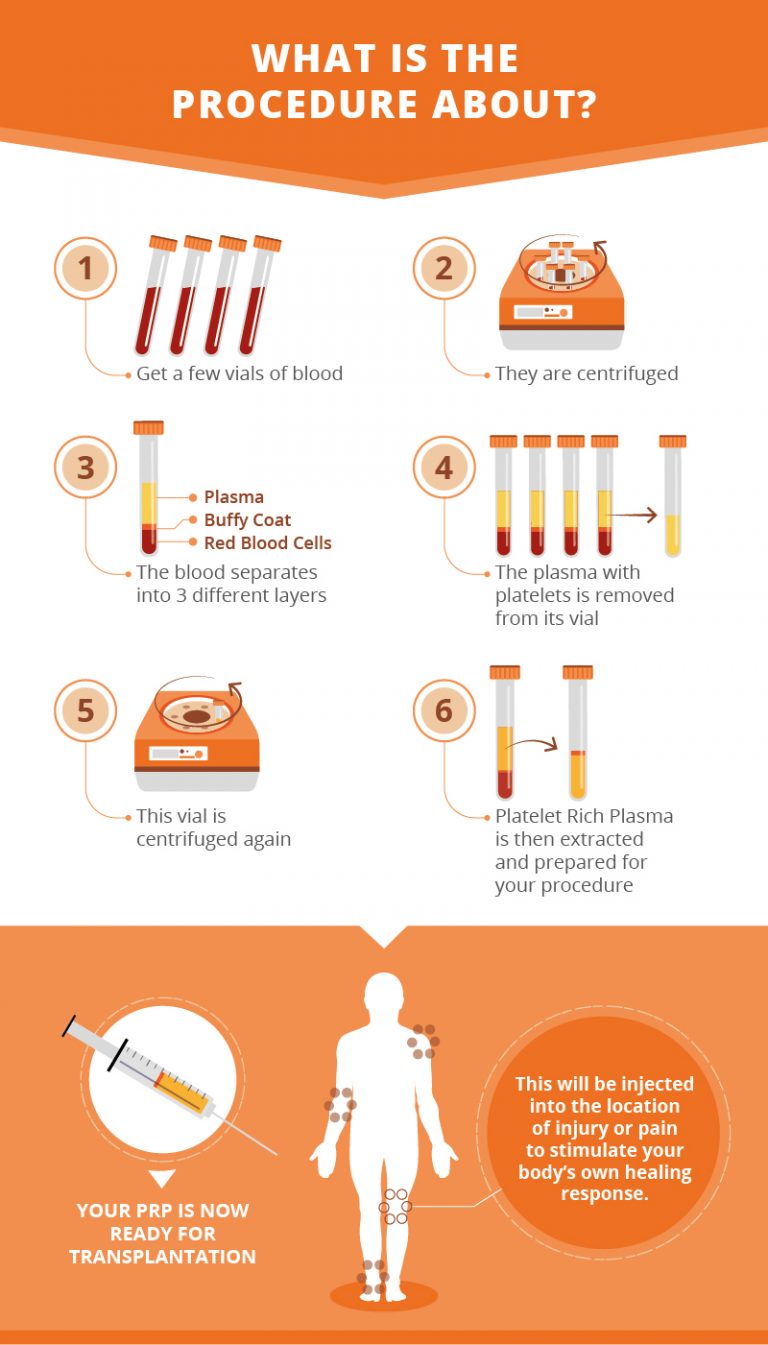 WHAT IS THE PROCEDURE ABOUT?

1

Get a few vials of blood

2

They are centrifuged

3

Plasma
Buffy Coat
Red Blood Cells

The blood separates into 3 different layers

4

The plasma with platelets is removed from its vial

5

This vial is centrifuged again

6

Platelet Rich Plasma is then extracted and prepared for your procedure

YOUR PRP IS NOW READY FOR TRANSPLANTATION

This will be injected into the location of injury or pain to stimulate your body's own healing response.